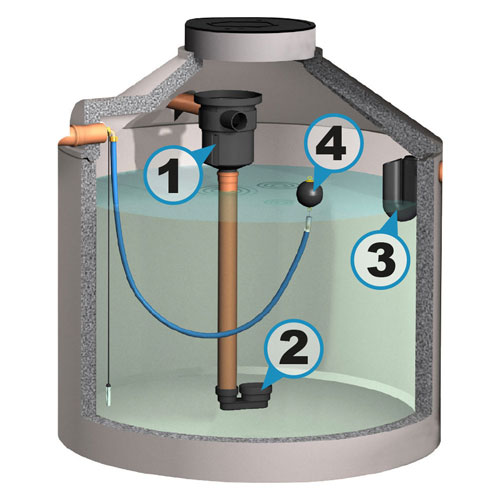 1
4
3
2